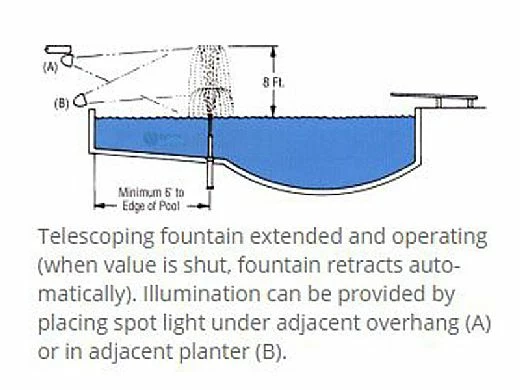 (A)

(B)

8 Ft.

Minimum 5' to Edge of Pool

Telescoping fountain extended and operating (when value is shut, fountain retracts automatically). Illumination can be provided by placing spot light under adjacent overhang (A) or in adjacent planter (B).