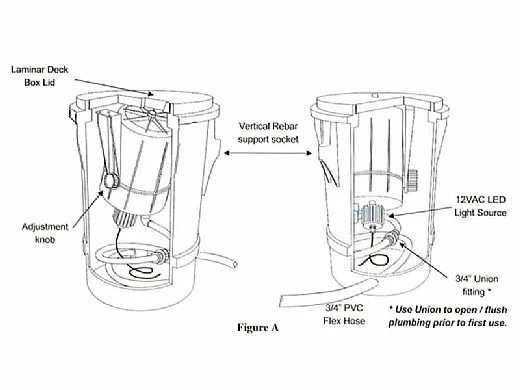 Laminar Deck Box Lid

Vertical Rebar support socket

Adjustment knob

12VAC LED Light Source

3/4" Union fitting *

3/4" PVC Flex Hose

* Use Union to open / flush plumbing prior to first use.

Figure A